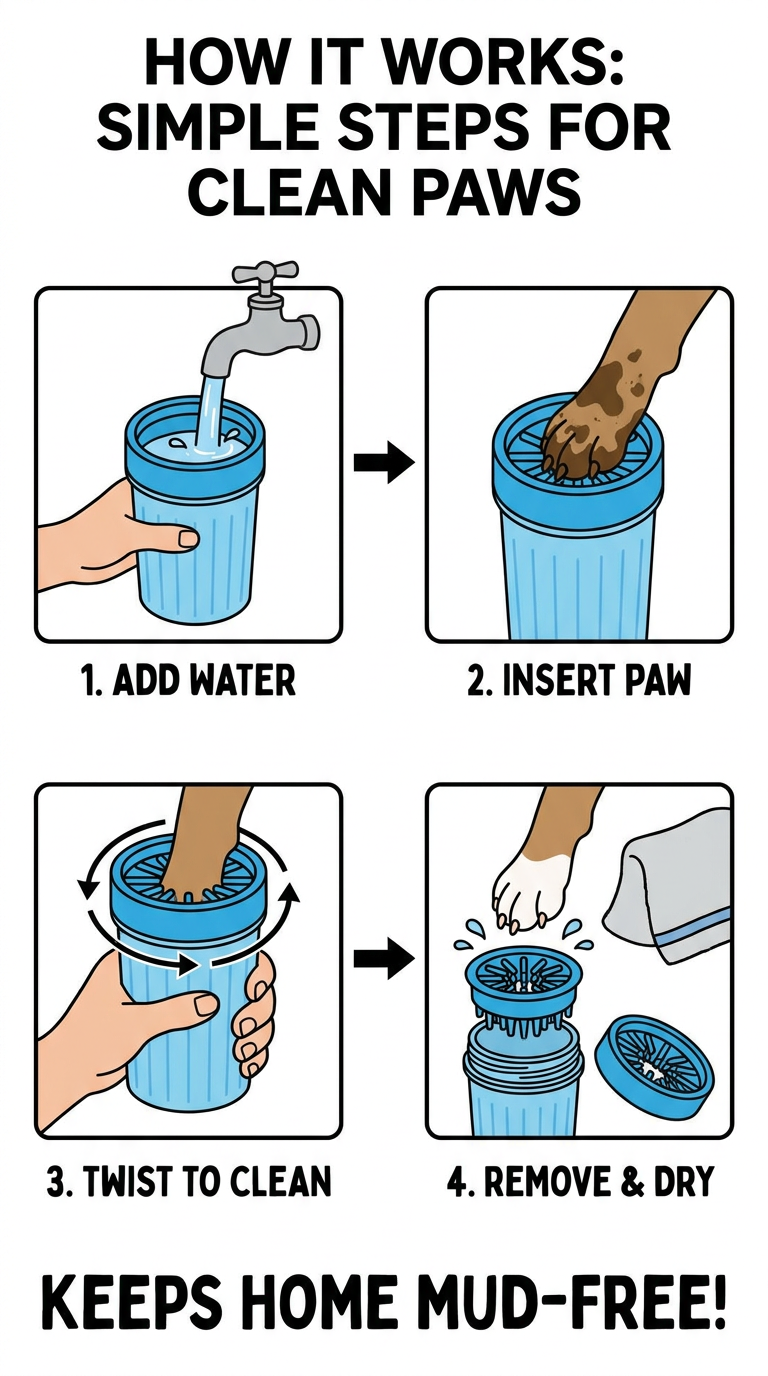 HOW IT WORKS: SIMPLE STEPS FOR CLEAN PAWS

1. ADD WATER

2. INSERT PAW

3. TWIST TO CLEAN

4. REMOVE & DRY

KEEPS HOME MUD-FREE!