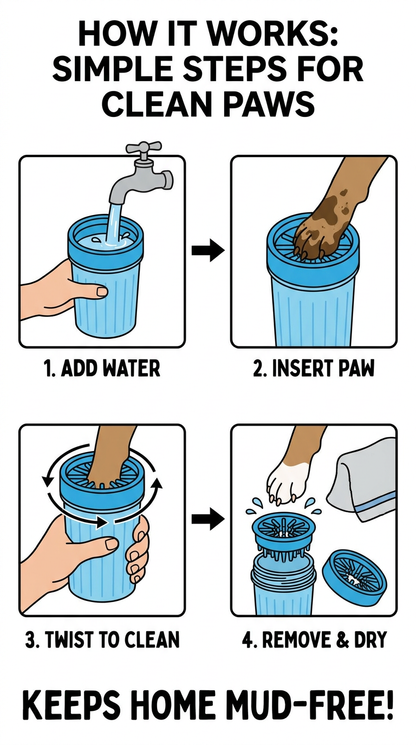 HOW IT WORKS: SIMPLE STEPS FOR CLEAN PAWS

1. ADD WATER

2. INSERT PAW

3. TWIST TO CLEAN

4. REMOVE & DRY

KEEPS HOME MUD-FREE!